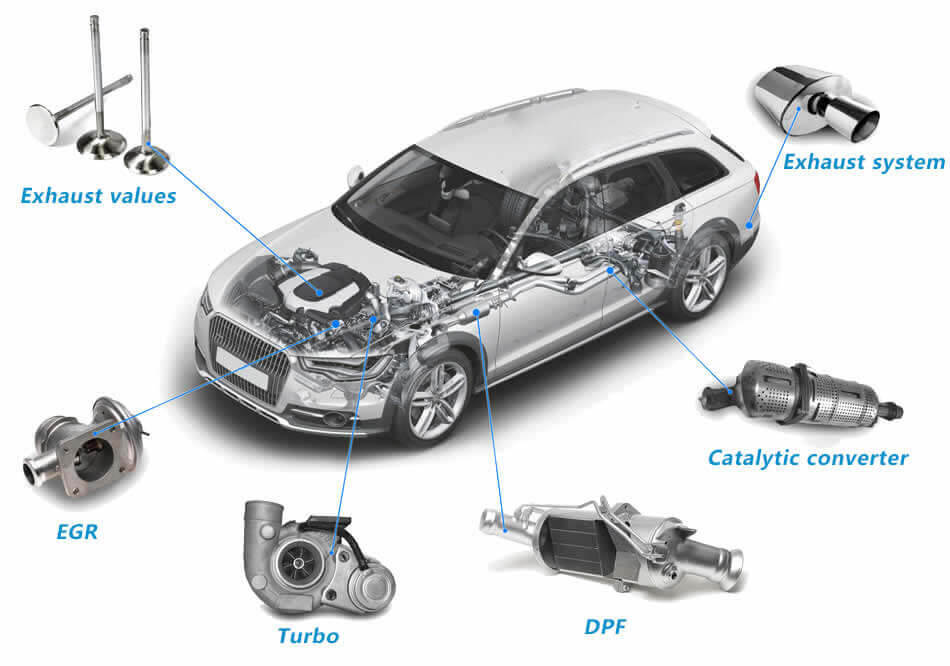 Exhaust values

Exhaust system

Catalytic converter

EGR

Turbo

DPF